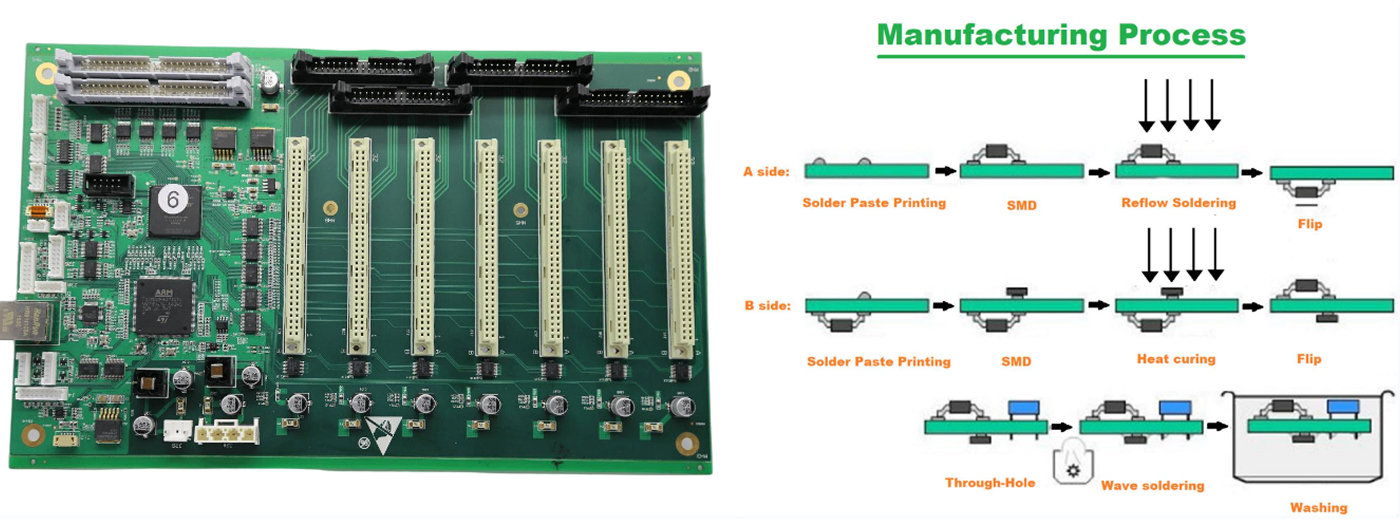 6

ARM

Manufacturing Process

A side:

Solder Paste Printing

SMD

Reflow Soldering

Flip

B side:

Solder Paste Printing

SMD

Heat curing

Flip

Through-Hole

Wave soldering

Washing